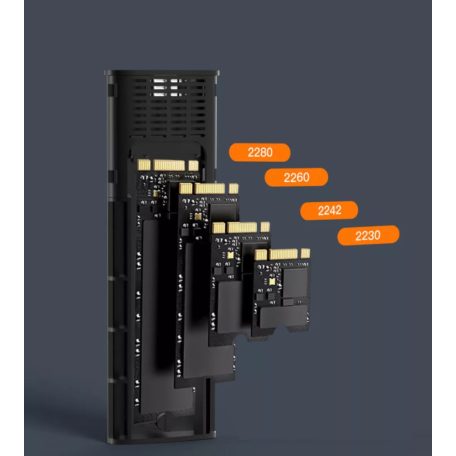 2280
2260
2242
2230